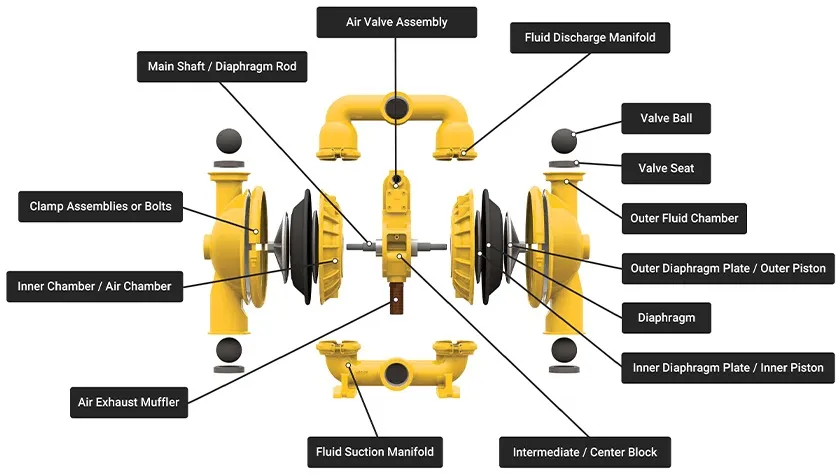 Air Valve Assembly

Fluid Discharge Manifold

Main Shaft / Diaphragm Rod

Valve Ball

Valve Seat

Clamp Assemblies or Bolts

Outer Fluid Chamber

Outer Diaphragm Plate / Outer Piston

Inner Chamber / Air Chamber

Diaphragm

Inner Diaphragm Plate / Inner Piston

Air Exhaust Muffler

Fluid Suction Manifold

Intermediate / Center Block